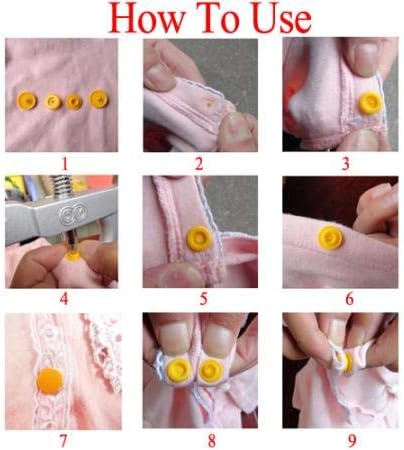 How To Use

1

2

3

4

5

6

7

8

9