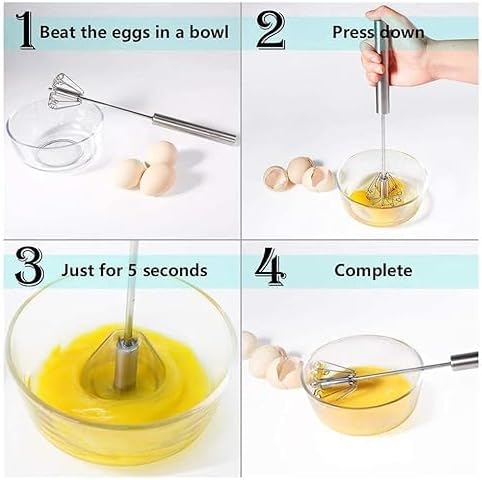 1 Beat the eggs in a bowl

2 Press down

3 Just for 5 seconds

4 Complete