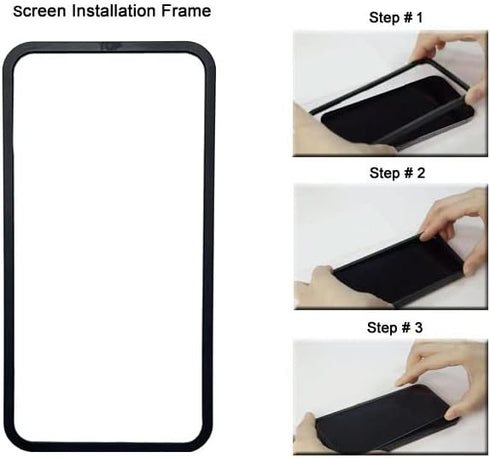 Screen Installation Frame

Step # 1

Step # 2

Step # 3