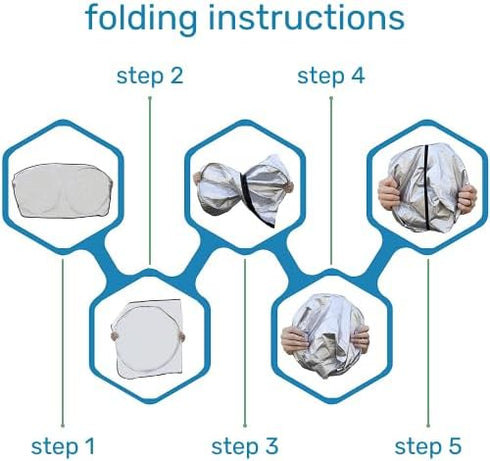 folding instructions

step 2

step 4

step 1

step 3

step 5