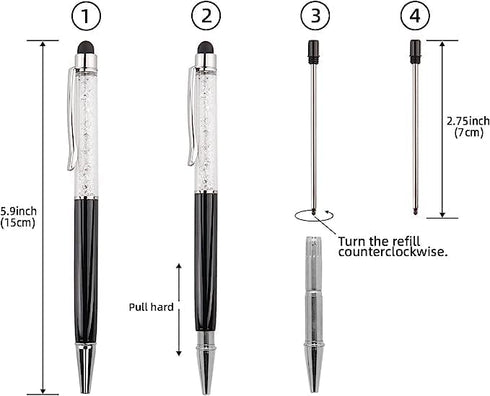 ① ② ③ ④

5.9inch (15cm)

Pull hard

Turn the refill counterclockwise.

2.75inch (7cm)