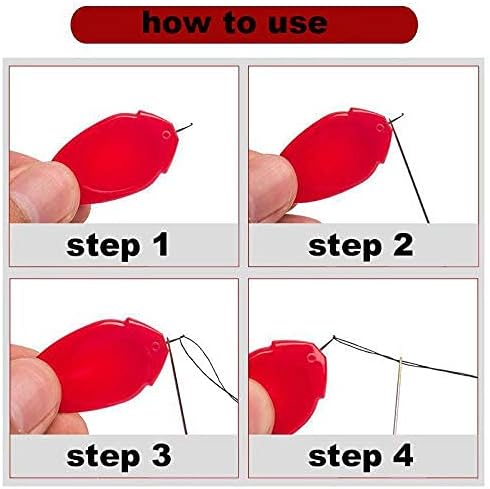 how to use

step 1

step 2

step 3

step 4