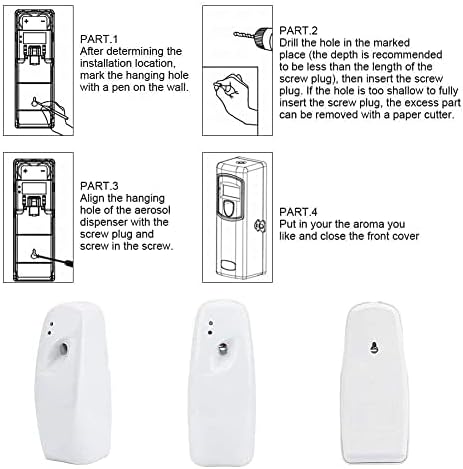 PART.1
After determining the installation location, mark the hanging hole with a pen on the wall.

PART.2
Drill the hole in the marked place (the depth is recommended to be less than the length of the screw plug), then insert the screw plug. If the hole is too shallow to fully insert the screw plug, the excess part can be removed with a paper cutter.

PART.3
Align the hanging hole of the aerosol dispenser with the screw plug and screw in the screw.

PART.4
Put in your the aroma you like and close the front cover