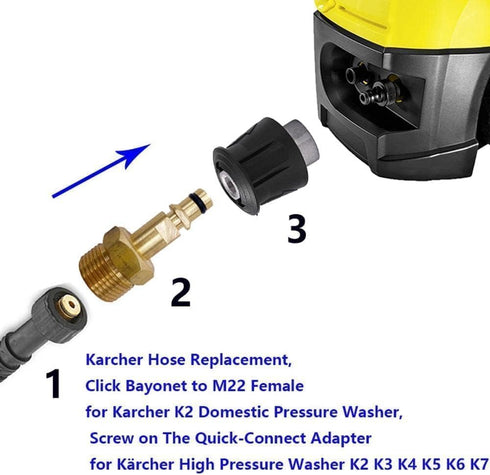 3

2

1

Karcher Hose Replacement,
Click Bayonet to M22 Female
for Karcher K2 Domestic Pressure Washer,
Screw on The Quick-Connect Adapter
for Kärcher High Pressure Washer K2 K3 K4 K5 K6 K7