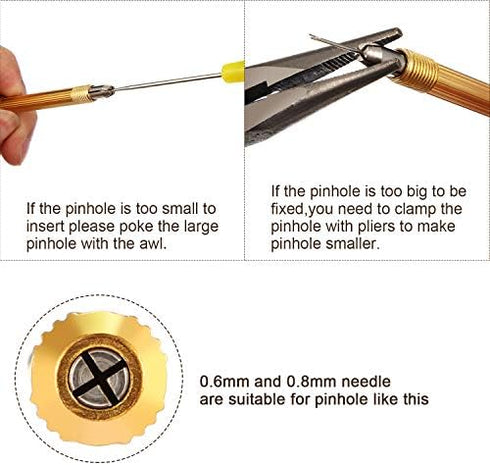 If the pinhole is too small to insert please poke the large pinhole with the awl.

If the pinhole is too big to be fixed,you need to clamp the pinhole with pliers to make pinhole smaller.

0.6mm and 0.8mm needle are suitable for pinhole like this