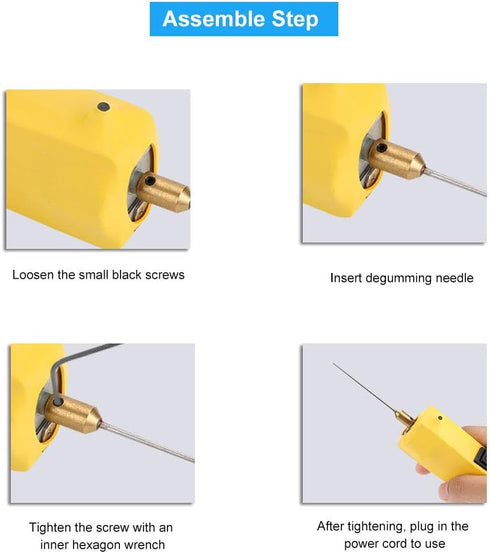 Assemble Step

Loosen the small black screws

Insert degumming needle

Tighten the screw with an inner hexagon wrench

After tightening, plug in the power cord to use