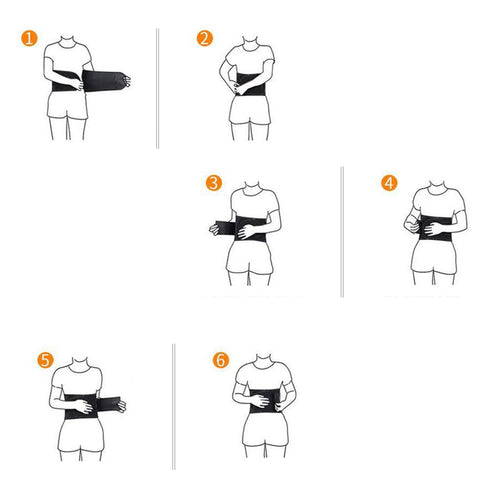 1

2

3

4

5

6