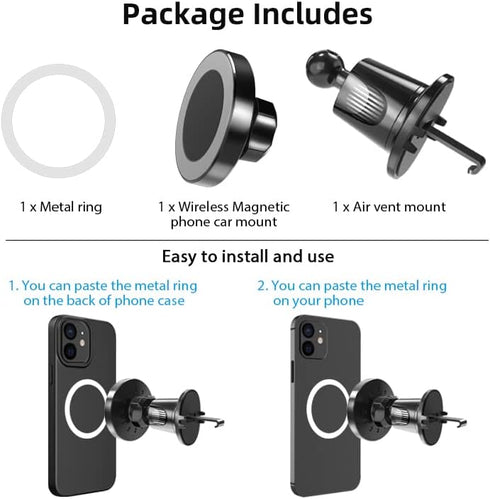 Package Includes

1 x Metal ring

1 x Wireless Magnetic phone car mount

1 x Air vent mount

Easy to install and use

1. You can paste the metal ring on the back of phone case

2. You can paste the metal ring on your phone