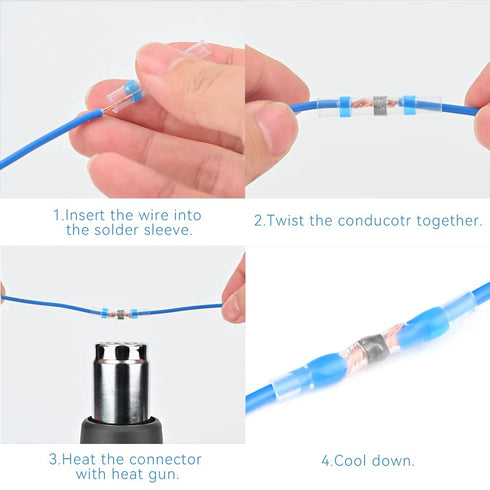 1.Insert the wire into the solder sleeve.

2.Twist the conducotr together.

3.Heat the connector with heat gun.

4.Cool down.