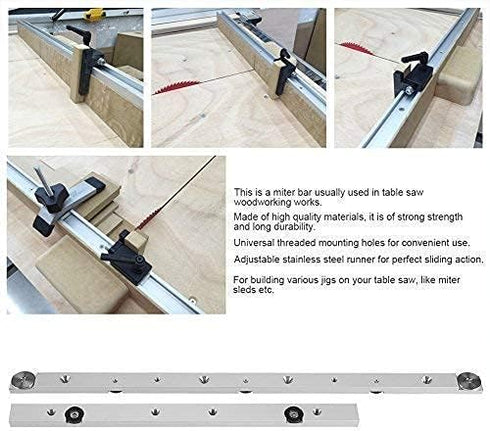 This is a miter bar usually used in table saw woodworking works.

Made of high quality materials, it is of strong strength and long durability.

Universal threaded mounting holes for convenient use.

Adjustable stainless steel runner for perfect sliding action.

For building various jigs on your table saw, like miter sleds etc.