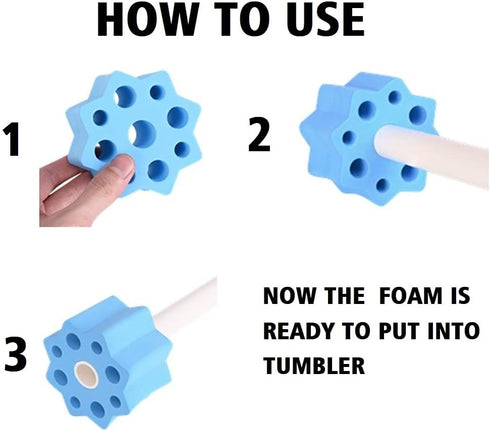 HOW TO USE

1

2

3

NOW THE FOAM IS READY TO PUT INTO TUMBLER