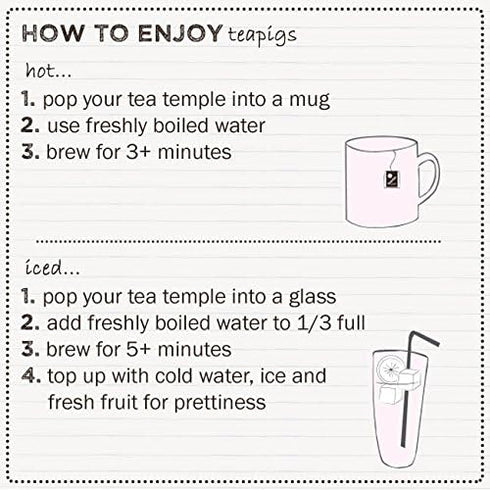 HOW TO ENJOY teapigs

hot...

1. pop your tea temple into a mug
2. use freshly boiled water
3. brew for 3+ minutes

iced...

1. pop your tea temple into a glass
2. add freshly boiled water to 1/3 full
3. brew for 5+ minutes
4. top up with cold water, ice and fresh fruit for prettiness