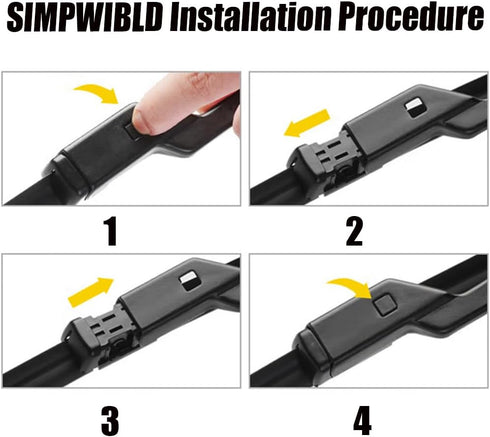 SIMPWIBLD Installation Procedure

1

2

3

4