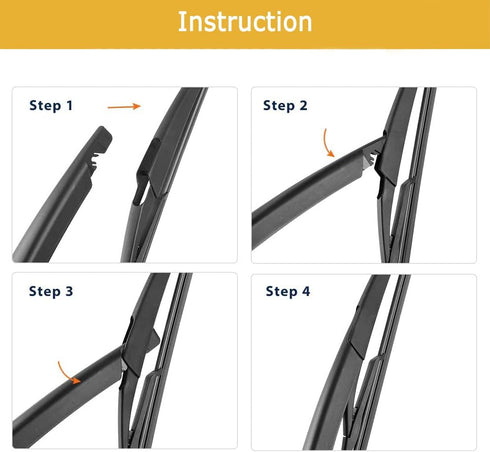 Instruction

Step 1

Step 2

Step 3

Step 4