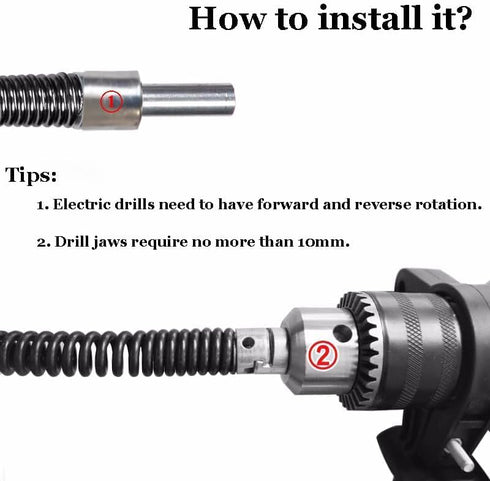 How to install it?

①

Tips:

1. Electric drills need to have forward and reverse rotation.

2. Drill jaws require no more than 10mm.

②