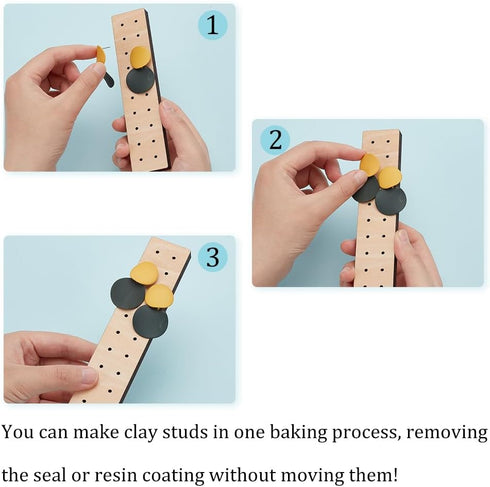 1

2

3

You can make clay studs in one baking process, removing the seal or resin coating without moving them!