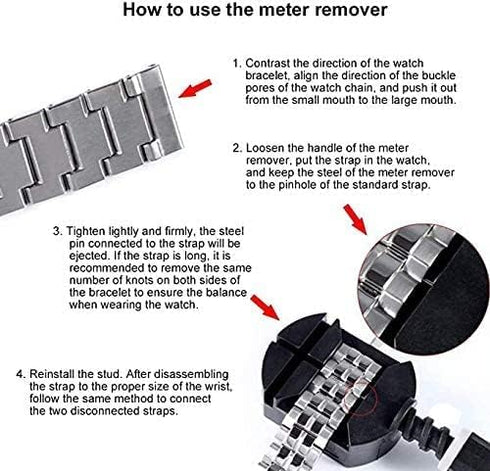 How to use the meter remover

1. Contrast the direction of the watch bracelet, align the direction of the buckle pores of the watch chain, and push it out from the small mouth to the large mouth.

2. Loosen the handle of the meter remover, put the strap in the watch, and keep the steel of the meter remover to the pinhole of the standard strap.

3. Tighten lightly and firmly, the steel pin connected to the strap will be ejected. If the strap is long, it is recommended to remove the same number of knots on both sides of the bracelet to ensure the balance when wearing the watch.

4. Reinstall the stud. After disassembling the strap to the proper size of the wrist, follow the same method to connect the two disconnected straps.