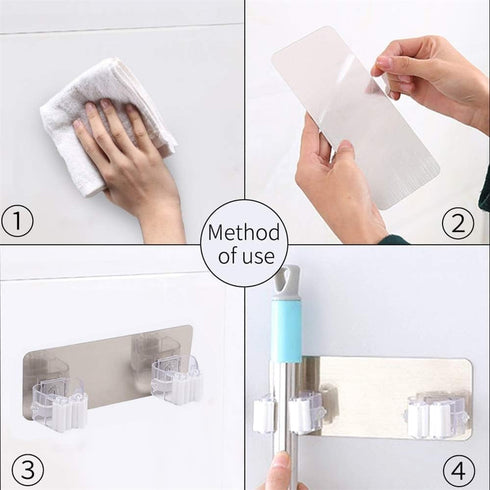 1

2

Method of use

3

4