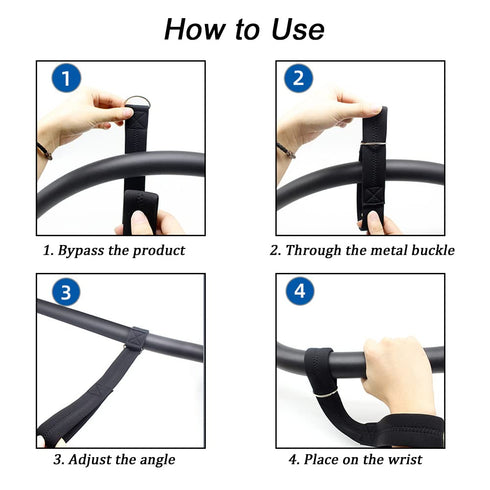 How to Use

1

1. Bypass the product

2

2. Through the metal buckle

3

3. Adjust the angle

4

4. Place on the wrist