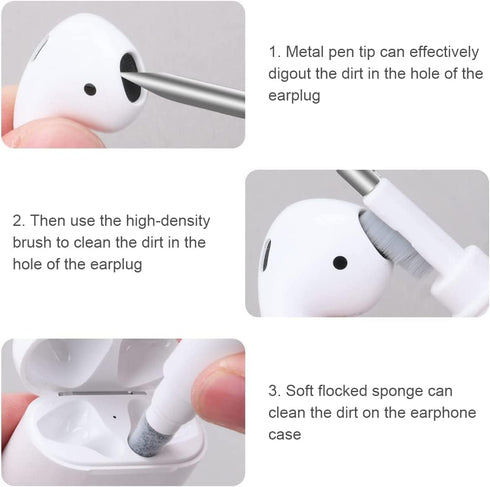 1. Metal pen tip can effectively digout the dirt in the hole of the earplug

2. Then use the high-density brush to clean the dirt in the hole of the earplug

3. Soft flocked sponge can clean the dirt on the earphone case