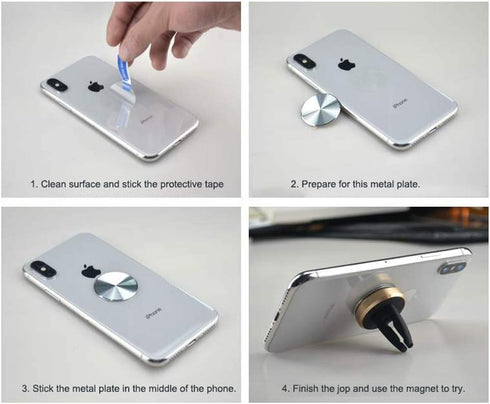 iPhone

1. Clean surface and stick the protective tape

iPhone

2. Prepare for this metal plate.

iPhone

3. Stick the metal plate in the middle of the phone.

4. Finish the jop and use the magnet to try.