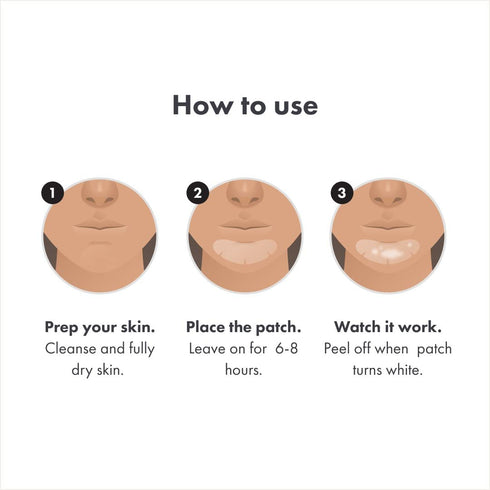 How to use

1

Prep your skin.
Cleanse and fully dry skin.

2

Place the patch.
Leave on for 6-8 hours.

3

Watch it work.
Peel off when patch turns white.