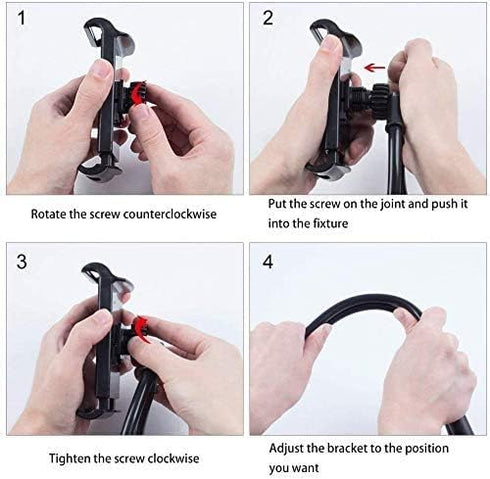 1

Rotate the screw counterclockwise

2

Put the screw on the joint and push it into the fixture

3

Tighten the screw clockwise

4

Adjust the bracket to the position you want