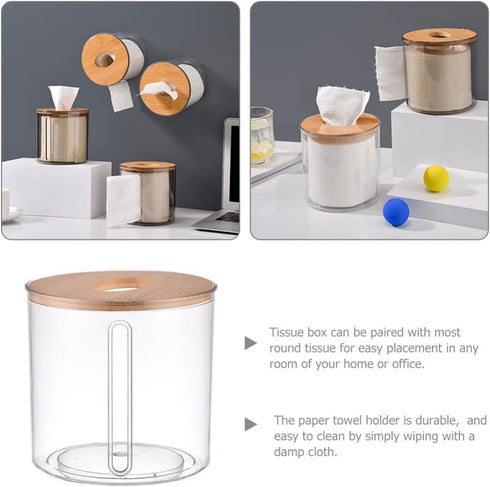 Tissue box can be paired with most round tissue for easy placement in any room of your home or office.

The paper towel holder is durable, and easy to clean by simply wiping with a damp cloth.