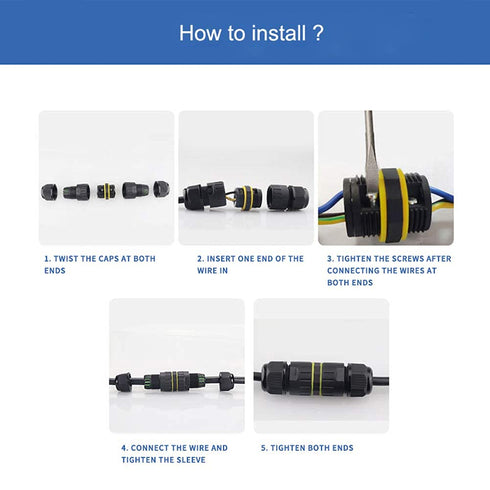 How to install ?

1. TWIST THE CAPS AT BOTH ENDS

2. INSERT ONE END OF THE WIRE IN

3. TIGHTEN THE SCREWS AFTER CONNECTING THE WIRES AT BOTH ENDS

4. CONNECT THE WIRE AND TIGHTEN THE SLEEVE

5. TIGHTEN BOTH ENDS