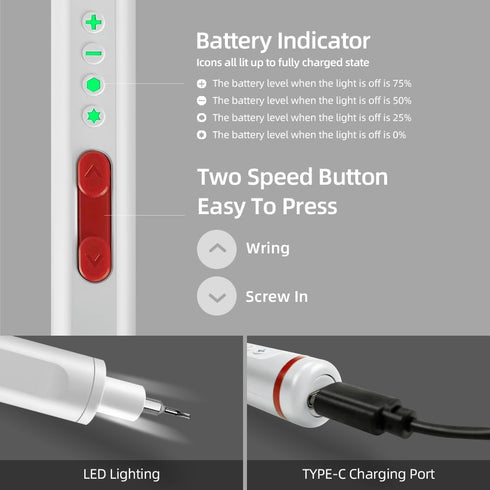 Battery Indicator
Icons all lit up to fully charged state

The battery level when the light is off is 75%
The battery level when the light is off is 50%
The battery level when the light is off is 25%
The battery level when the light is off is 0%

Two Speed Button
Easy To Press

Wring

Screw In

LED Lighting

TYPE-C Charging Port