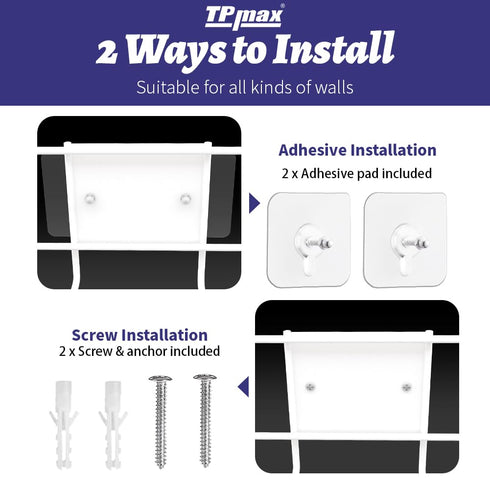 TPmax®

2 Ways to Install

Suitable for all kinds of walls

Adhesive Installation

2 x Adhesive pad included

Screw Installation

2 x Screw & anchor included