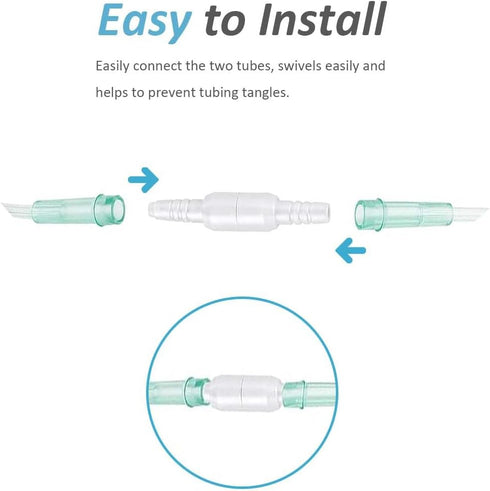 Easy to Install

Easily connect the two tubes, swivels easily and helps to prevent tubing tangles.