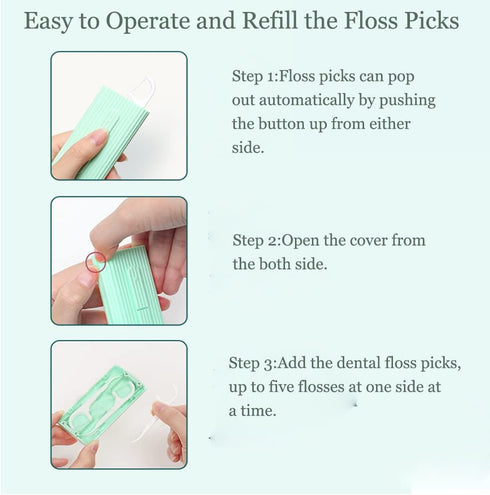 Easy to Operate and Refill the Floss Picks

Step 1:Floss picks can pop out automatically by pushing the button up from either side.

Step 2:Open the cover from the both side.

Step 3:Add the dental floss picks, up to five flosses at one side at a time.