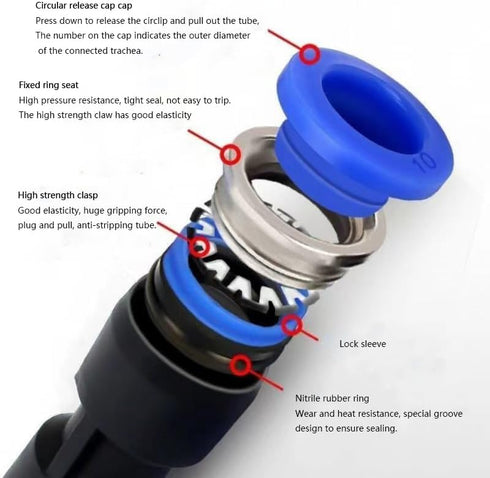 Circular release cap cap
Press down to release the circlip and pull out the tube,
The number on the cap indicates the outer diameter
of the connected trachea.

Fixed ring seat
High pressure resistance, tight seal, not easy to trip.
The high strength claw has good elasticity

10

High strength clasp
Good elasticity, huge gripping force,
plug and pull, anti-stripping tube.

Lock sleeve

Nitrile rubber ring
Wear and heat resistance, special groove design to ensure sealing.