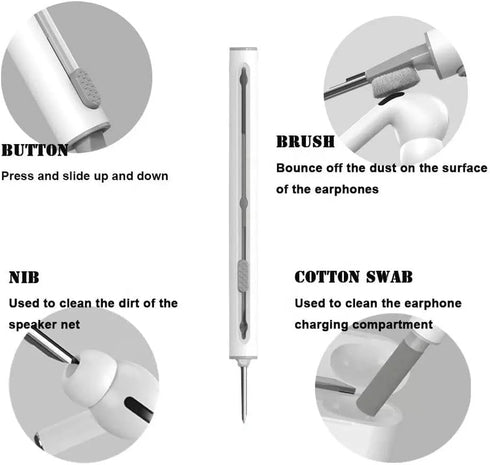 BUTTON
Press and slide up and down

BRUSH
Bounce off the dust on the surface of the earphones

NIB
Used to clean the dirt of the speaker net

COTTON SWAB
Used to clean the earphone charging compartment