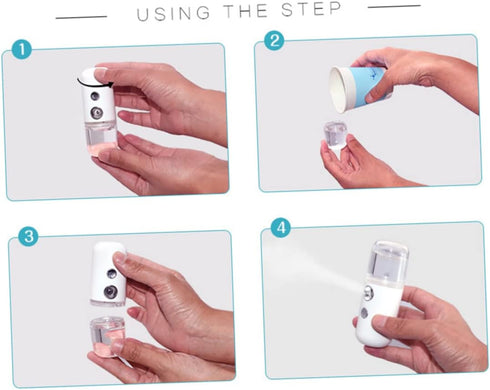 USING THE STEP

1

2

3

4