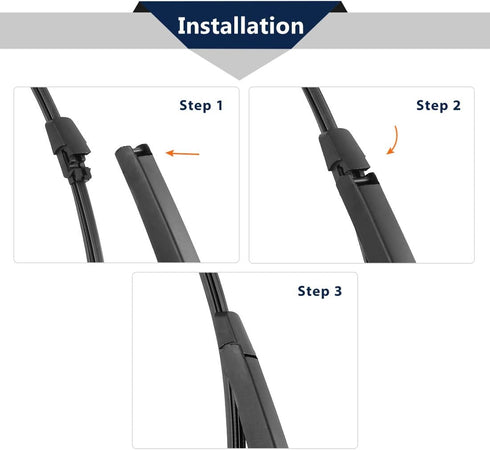 Installation

Step 1

Step 2

Step 3