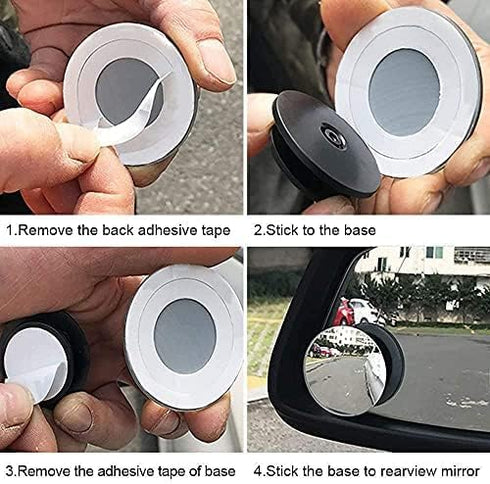 1.Remove the back adhesive tape

2.Stick to the base

3.Remove the adhesive tape of base

4.Stick the base to rearview mirror