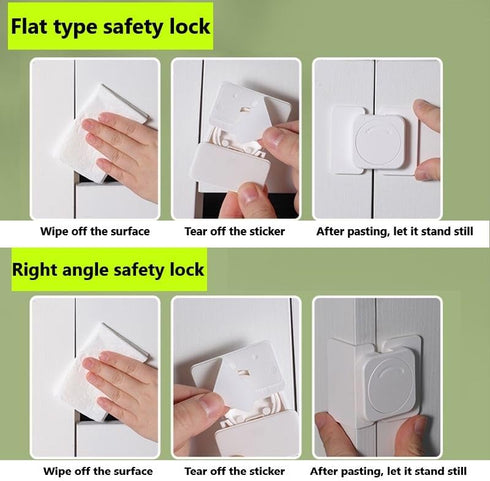 Flat type safety lock

Wipe off the surface

Tear off the sticker

After pasting, let it stand still

Right angle safety lock

Wipe off the surface

Tear off the sticker

After pasting, let it stand still