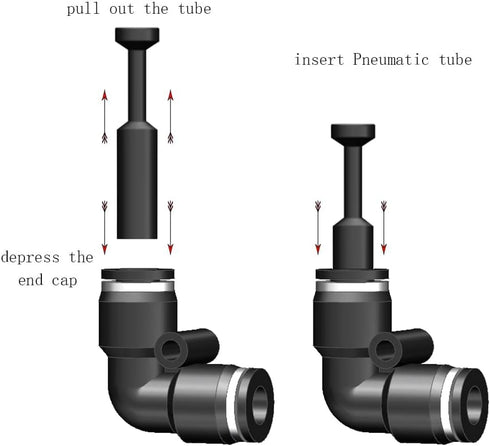 pull out the tube

insert Pneumatic tube

depress the end cap