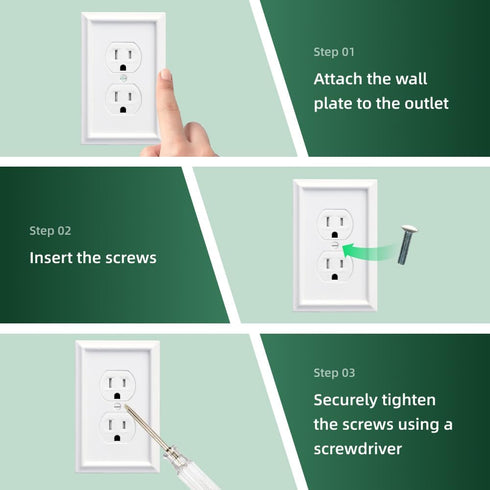 Step 01

Attach the wall plate to the outlet

Step 02

Insert the screws

Step 03

Securely tighten the screws using a screwdriver