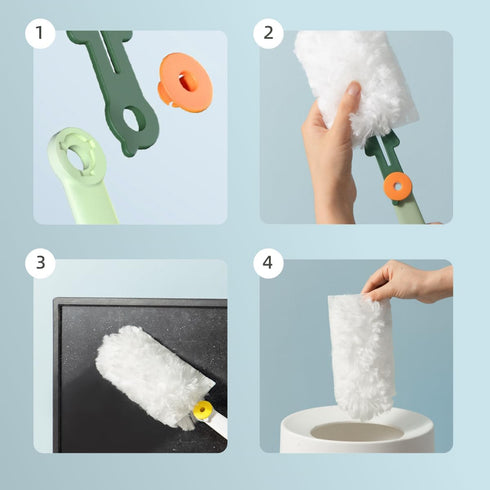 1

2

3

4