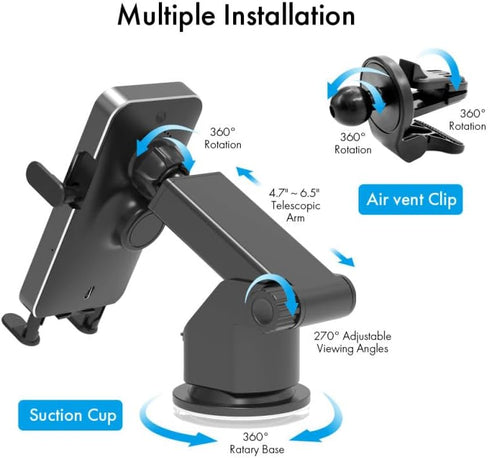 Multiple Installation

360° Rotation

360° Rotation

360° Rotation

4.7" ~ 6.5" Telescopic Arm

Air vent Clip

270° Adjustable Viewing Angles

Suction Cup

360° Ratary Base