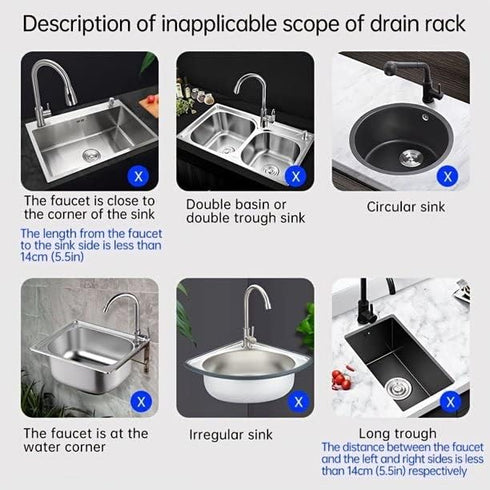 Description of inapplicable scope of drain rack

X

The faucet is close to the corner of the sink

The length from the faucet to the sink side is less than 14cm (5.5in)

X

Double basin or double trough sink

X

Circular sink

X

The faucet is at the water corner

X

Irregular sink

X

Long trough

The distance between the faucet and the left and right sides is less than 14cm (5.5in) respectively