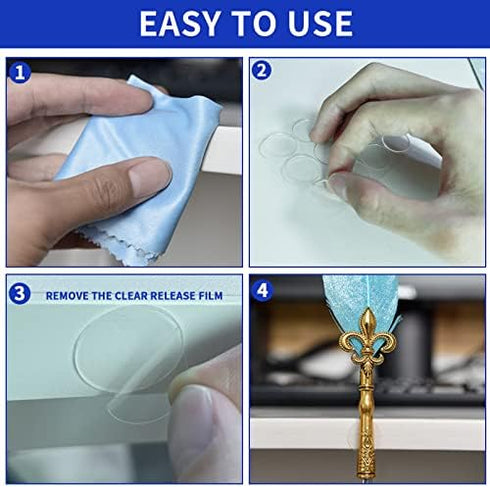 EASY TO USE

1

2

3 REMOVE THE CLEAR RELEASE FILM

4