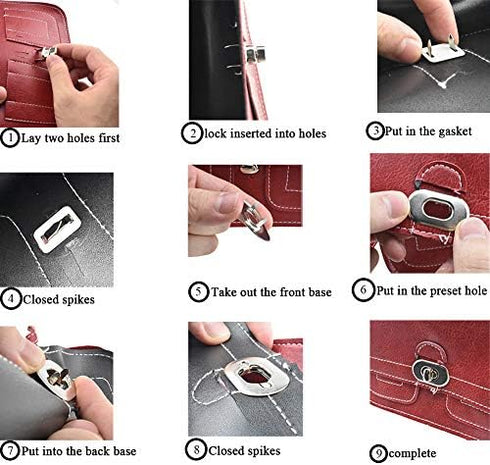 1 Lay two holes first

2 lock inserted into holes

3 Put in the gasket

4 Closed spikes

5 Take out the front base

6 Put in the preset hole

7 Put into the back base

8 Closed spikes

9 complete