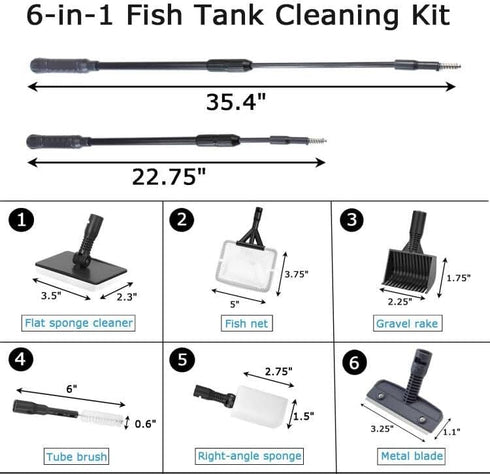 6-in-1 Fish Tank Cleaning Kit

35.4"

22.75"

1
3.5"
2.3"
Flat sponge cleaner

2
3.75"
5"
Fish net

3
1.75"
2.25"
Gravel rake

4
6"
0.6"
Tube brush

5
2.75"
1.5"
Right-angle sponge

6
3.25"
1.1"
Metal blade