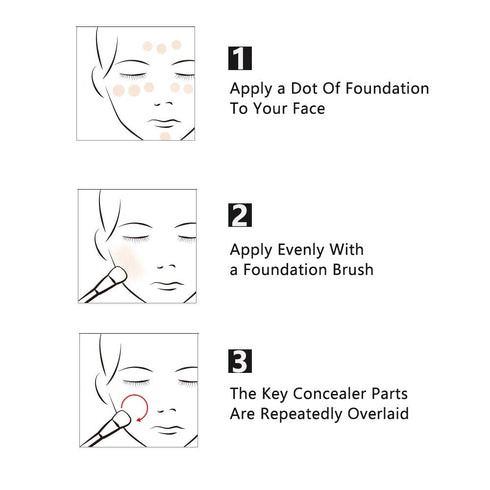 1
Apply a Dot Of Foundation To Your Face

2
Apply Evenly With a Foundation Brush

3
The Key Concealer Parts Are Repeatedly Overlaid