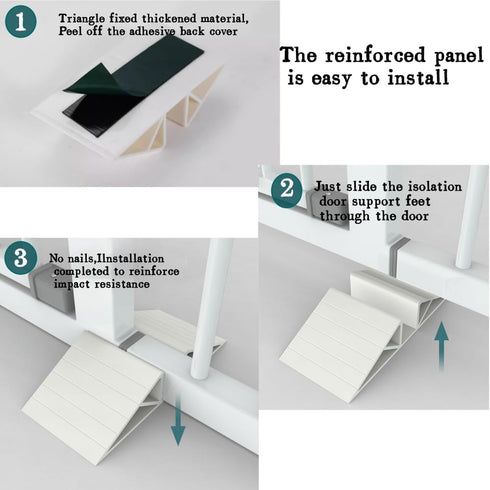 1 Triangle fixed thickened material, Peel off the adhesive back cover

The reinforced panel is easy to install

2 Just slide the isolation door support feet through the door

3 No nails,Ilnstallation completed to reinforce impact resistance