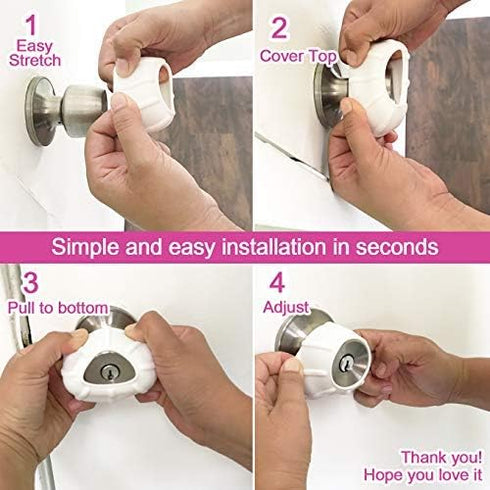 1
Easy Stretch

2
Cover Top

Simple and easy installation in seconds

3
Pull to bottom

4
Adjust

Thank you!
Hope you love it